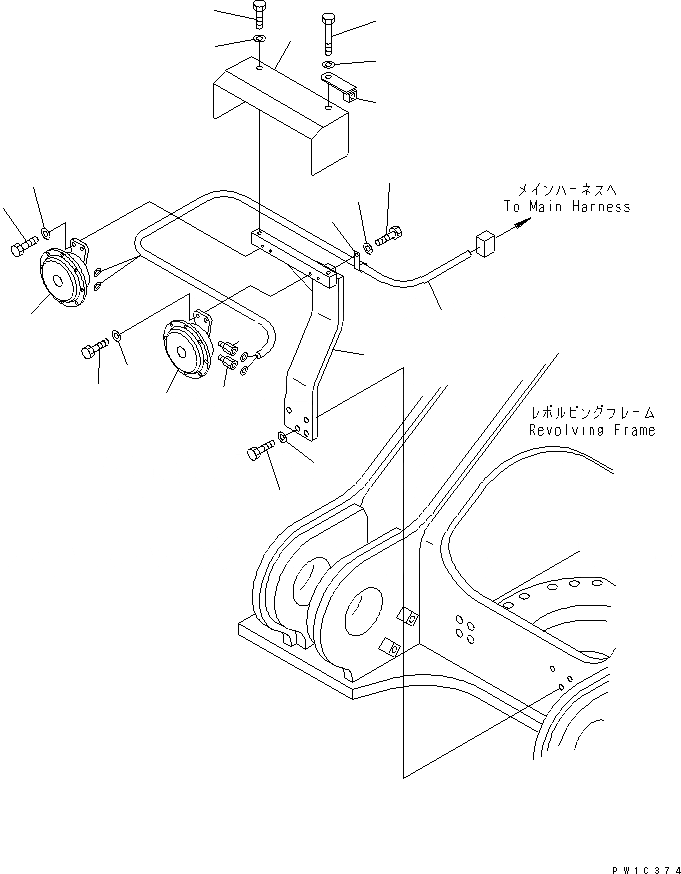 メインハーネスへ
To Main Harness

レボルビングフレーム
Revolving Frame

PW1C374