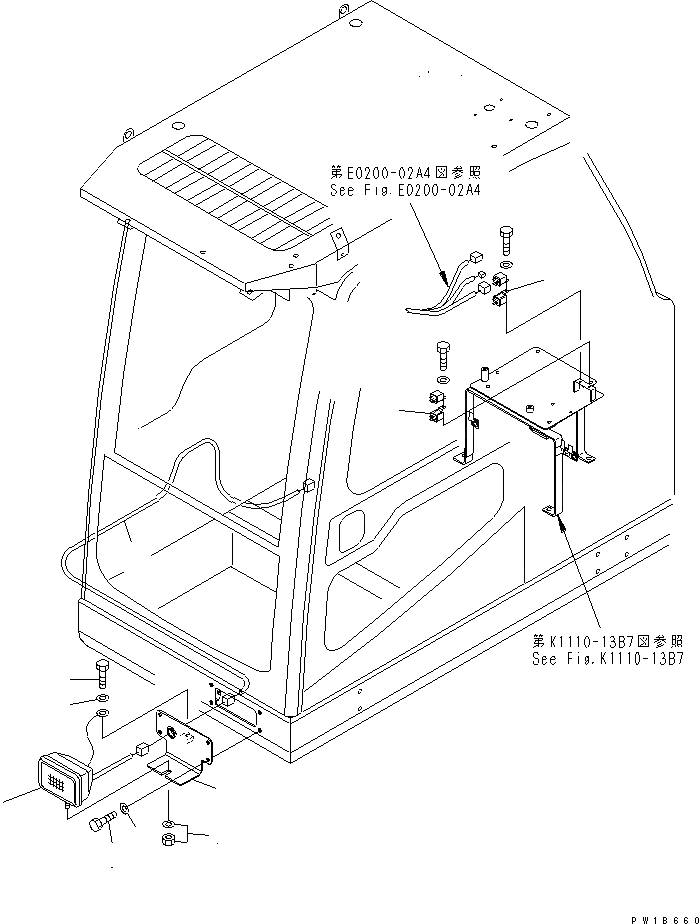 第E0200-02A4図参照
See Fig.E0200-02A4

第K1110-13B7図参照
See Fig.K1110-13B7

PW1B660