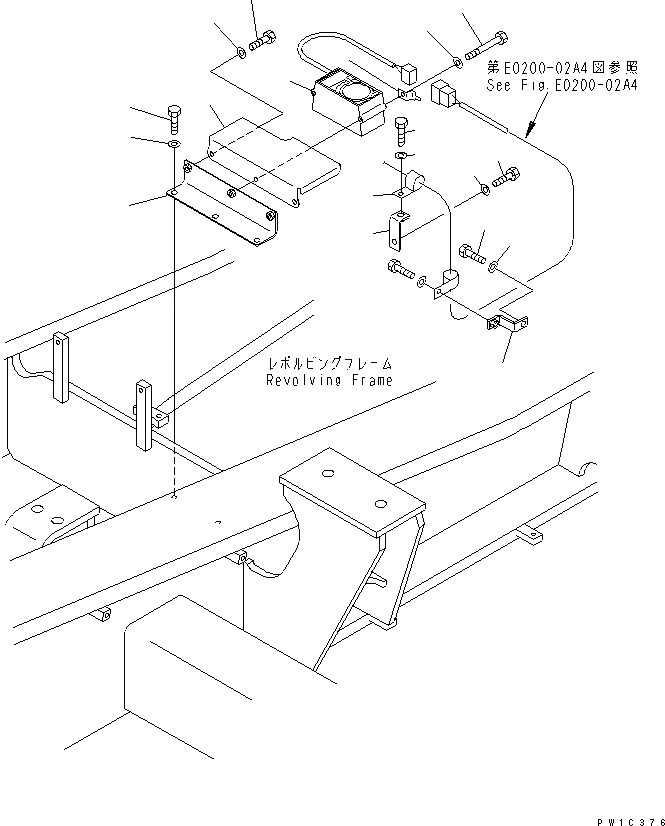 第E0200-02A4図参照
See Fig.E0200-02A4

レボルビングフレーム
Revolving Frame

PW1C376