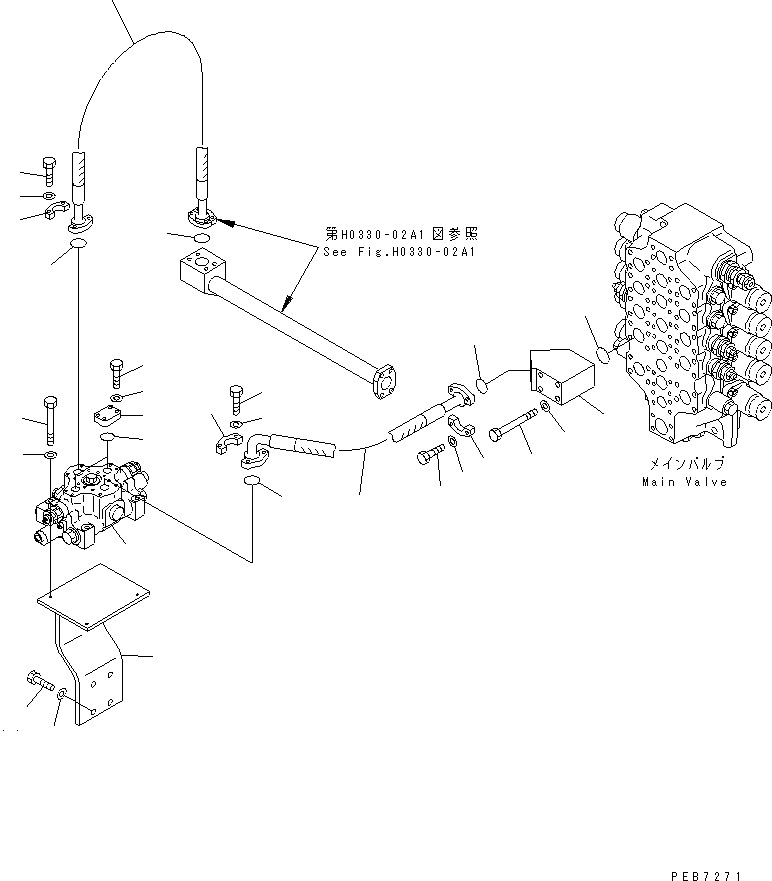 第H0330-02A1図参照
See Fig.H0330-02A1

メインバルブ
Main Valve

PEB7271