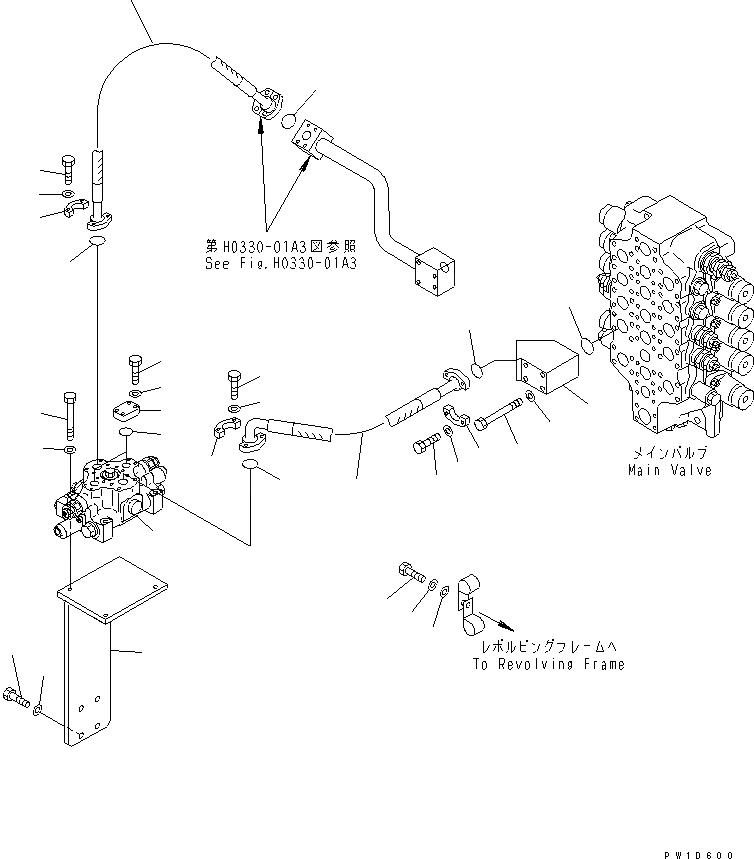 第H0330-01A3図参照
See Fig.H0330-01A3

メインバルブ
Main Valve

レボルビングフレームへ
To Revolving Frame

PW1D600