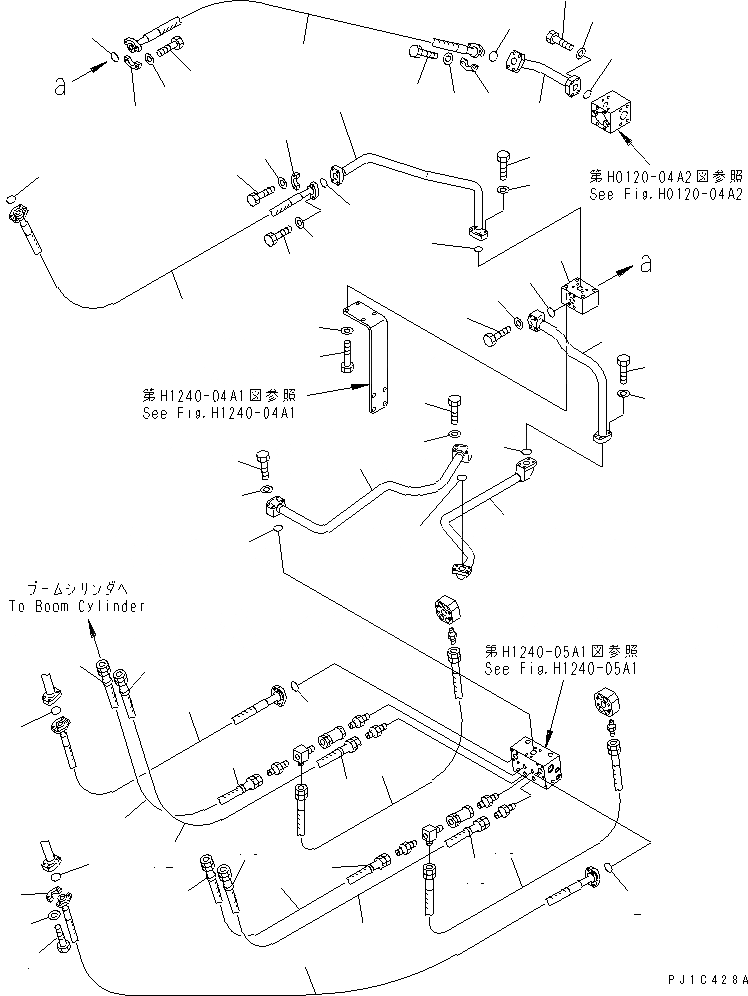 a

第H0120-04A2図参照
See Fig.H0120-04A2

a

第H1240-04A1図参照
See Fig.H1240-04A1

ブームシリンダへ
To Boom Cylinder

第H1240-05A1図参照
See Fig.H1240-05A1

PJ1C428A