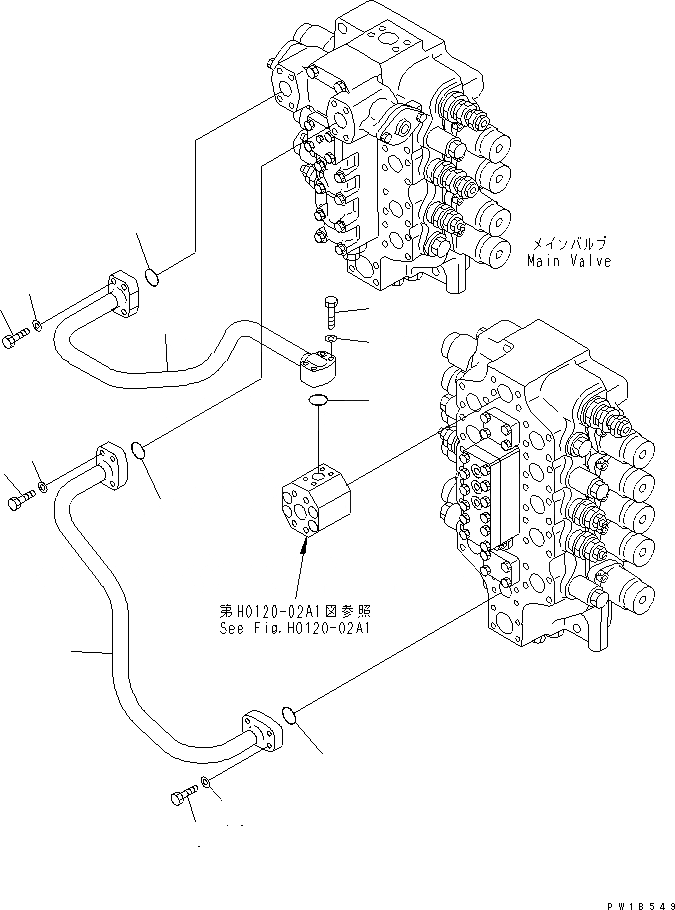 メインバルブ
Main Valve

第H0120-02A1図参照
See Fig.H0120-02A1

PW18549