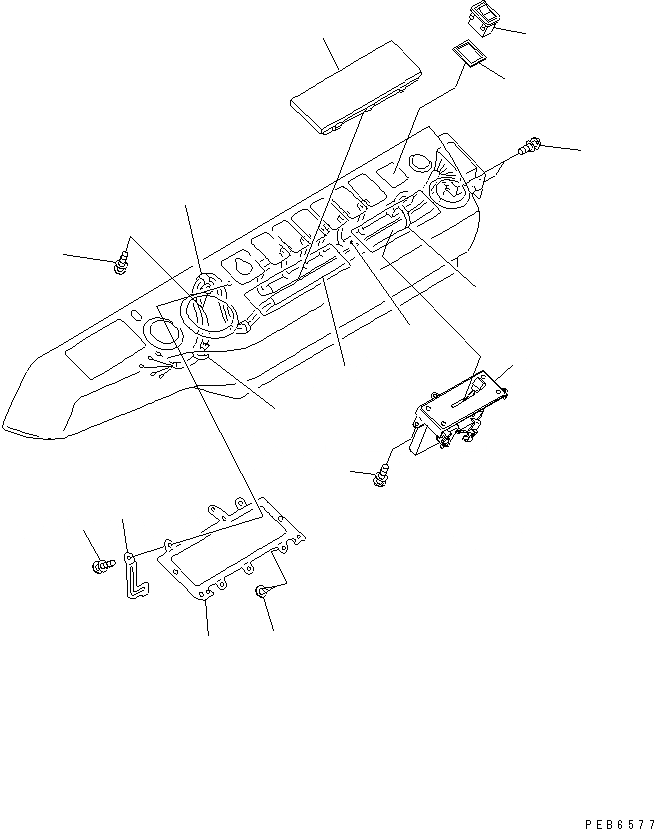 PEB6577