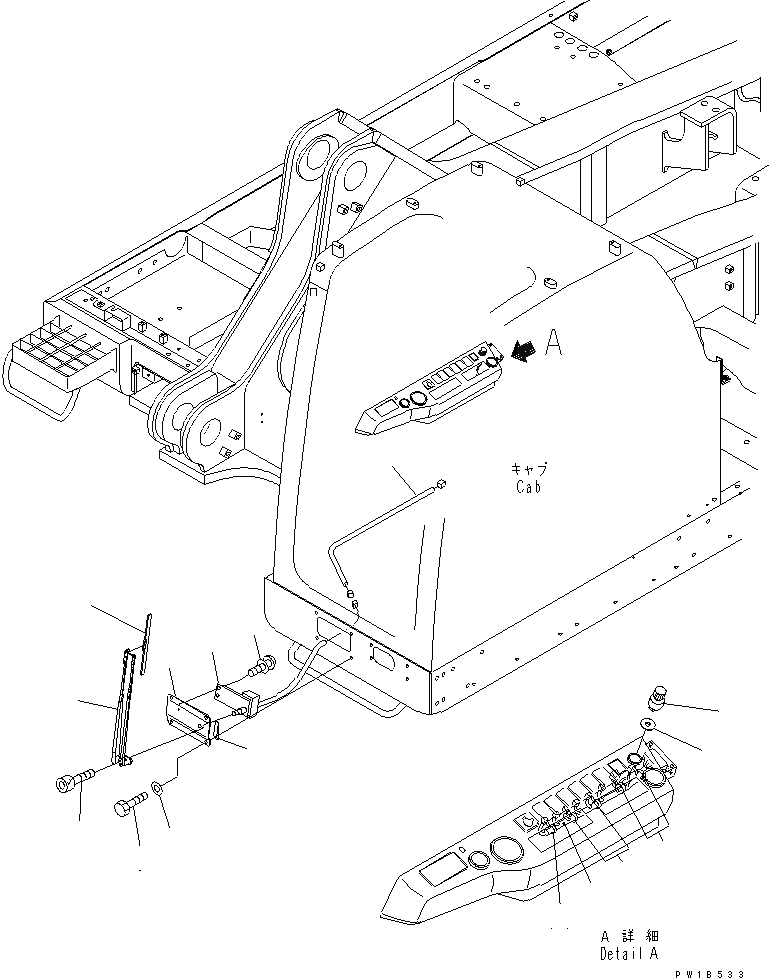 A

キャブ
Cab

A 詳細
Detail A

PW1B533