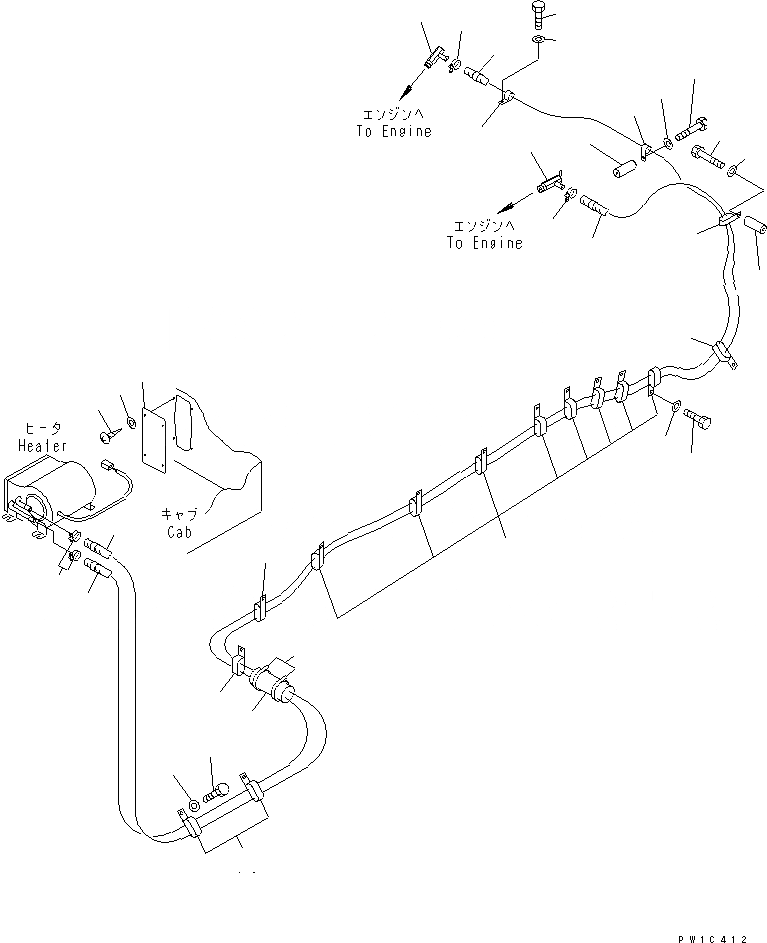 エンジンへ
To Engine

エンジンへ
To Engine

ヒータ
Heater

キャブ
Cab

PW1C412