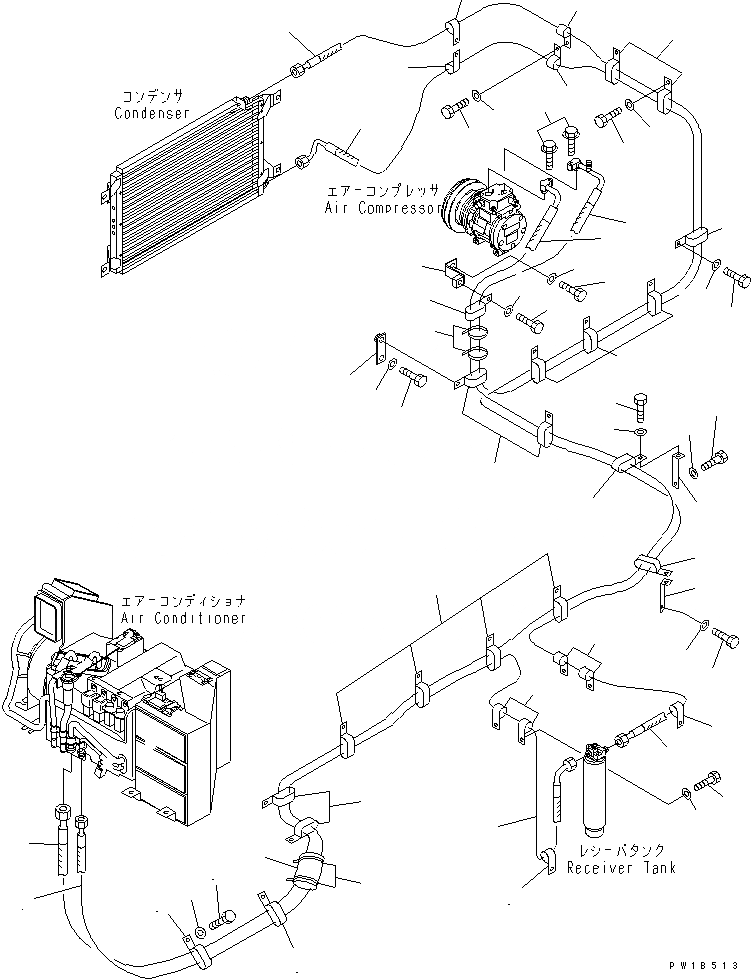 コンデンサ
Condenser

エアーコンプレッサ
Air Compressor

エアーコンディショナ
Air Conditioner

レシーバタンク
Receiver Tank

PW1B513