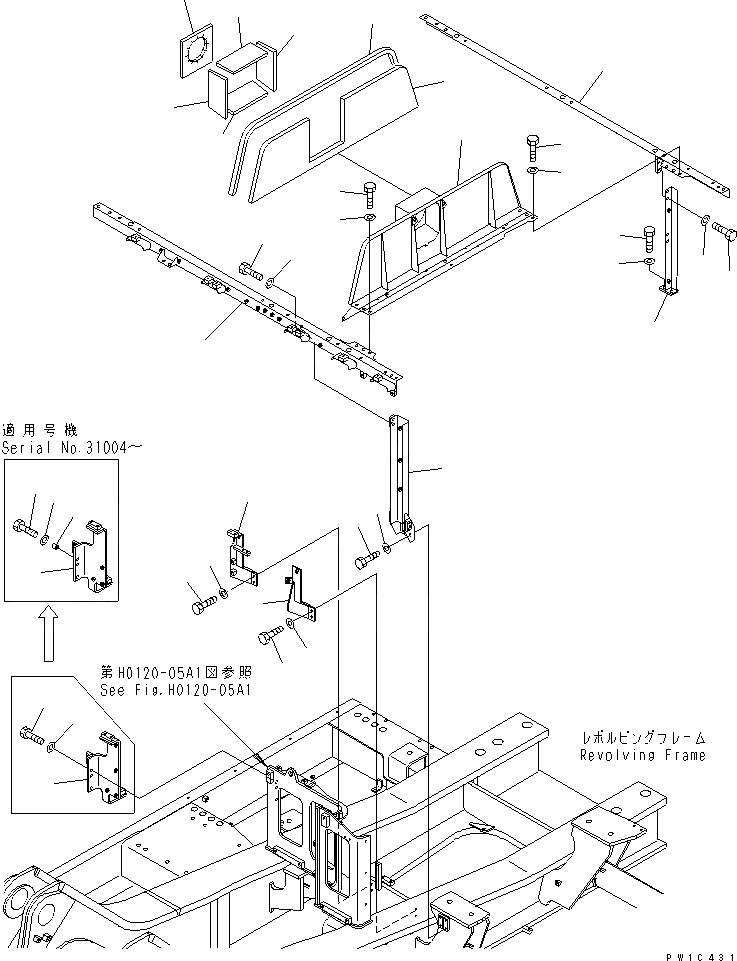 適用号機
Serial No.31004~

第H0120-05A1図参照
See Fig.H0120-05A1

レボルビングフレーム
Revolving Frame

PW1C431