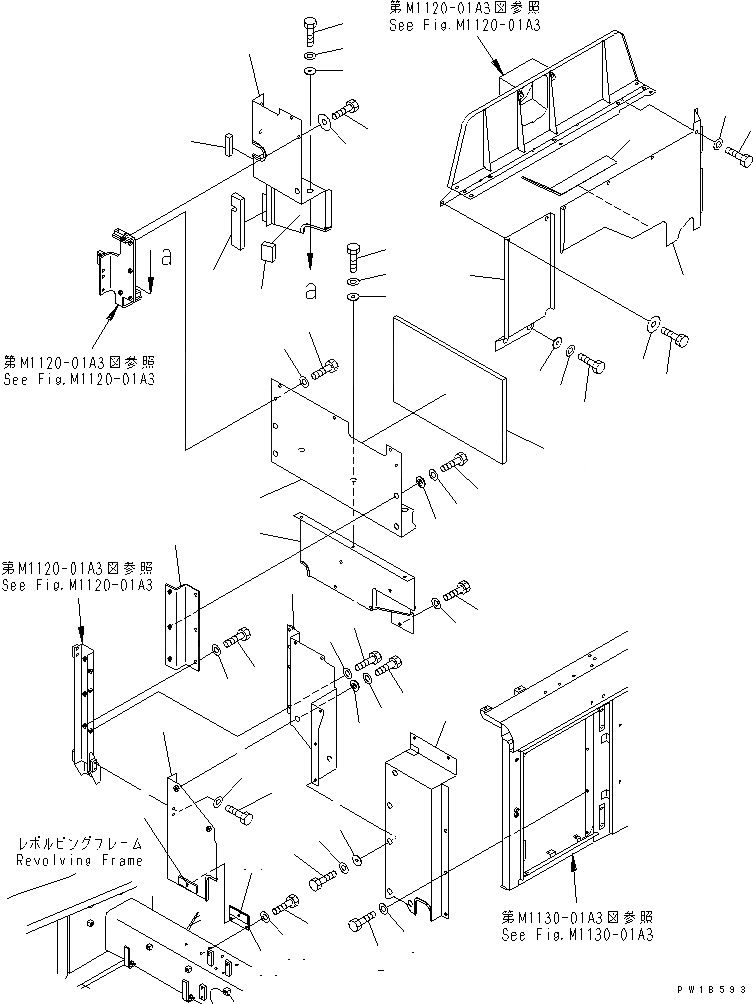 第M1120-01A3図参照
See Fig.M1120-01A3

a

a

第M1120-01A3図参照
See Fig.M1120-01A3

第M1120-01A3図参照
See Fig.M1120-01A3

レボルビングフレーム
Revolving Frame

第M1130-01A3図参照
See Fig.M1130-01A3

PW18593