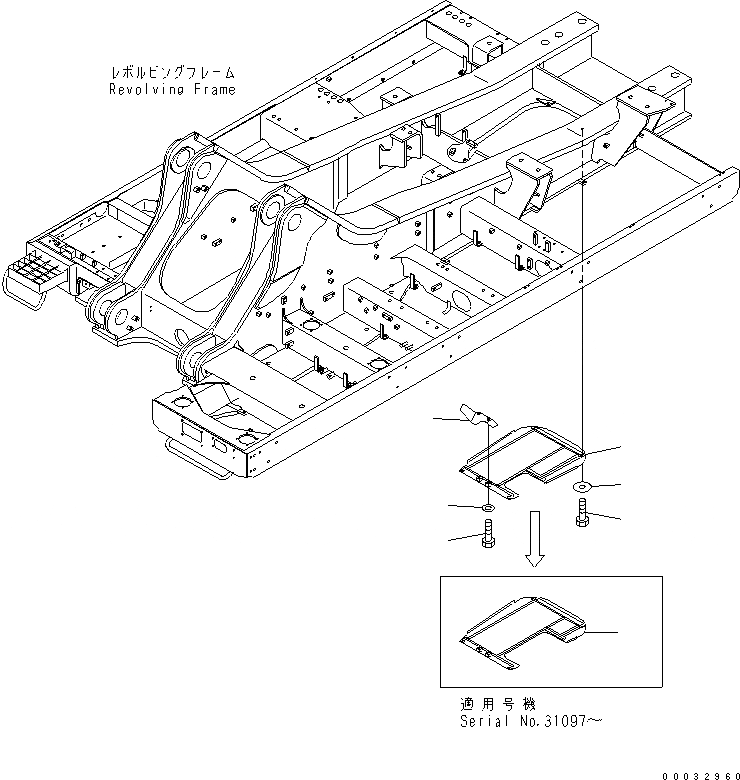 レボルビングフレーム
Revolving Frame

適用号機
Serial No.31097～

00032960