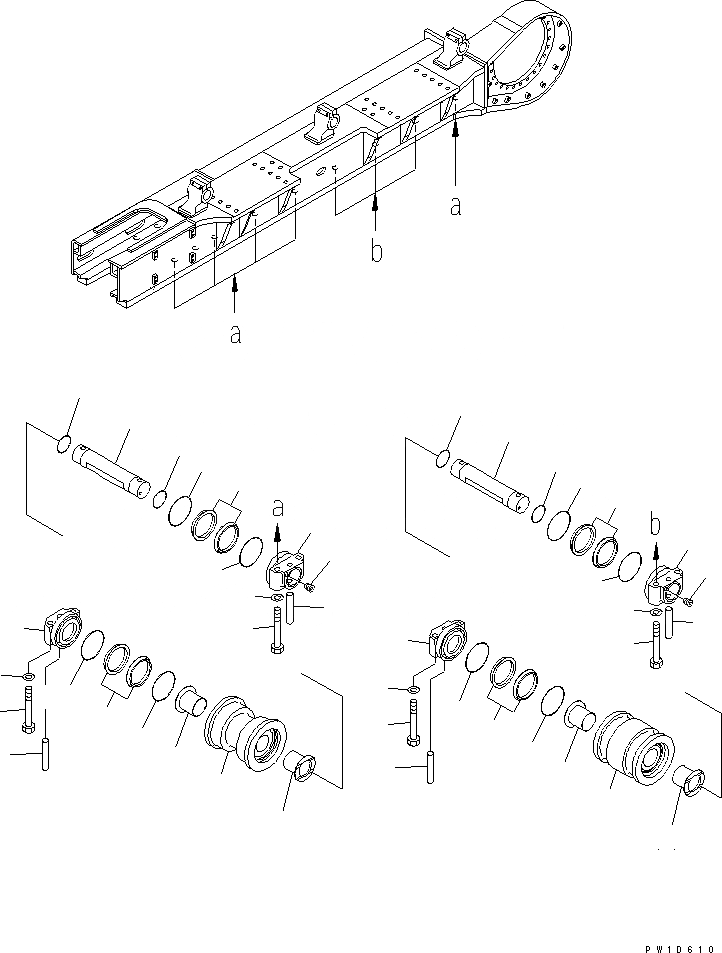 a
b
a
a
b
PW1D610