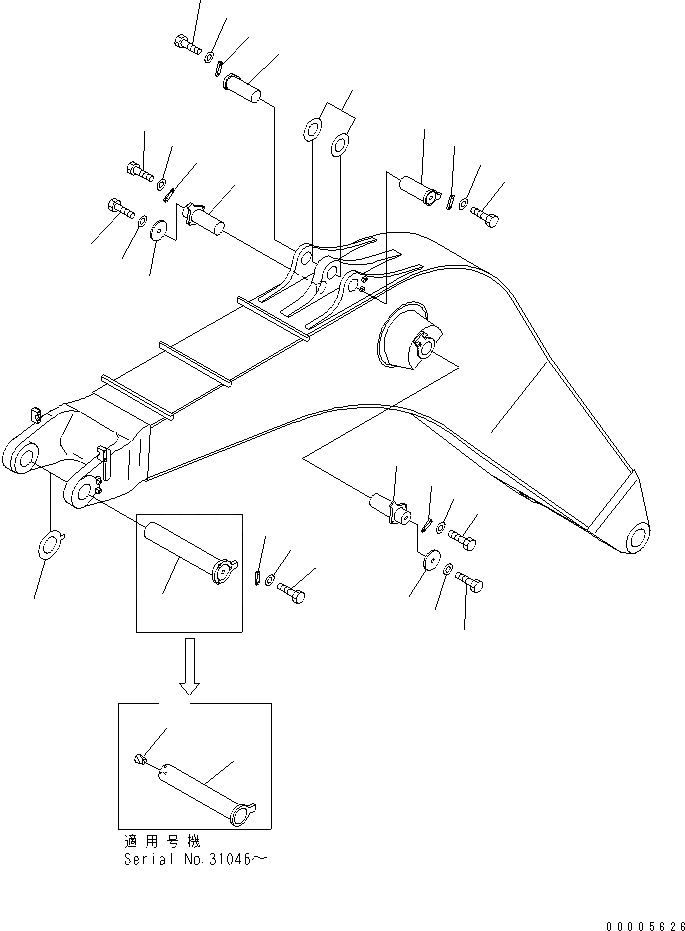 適用号機
Serial No.31046～

00005626