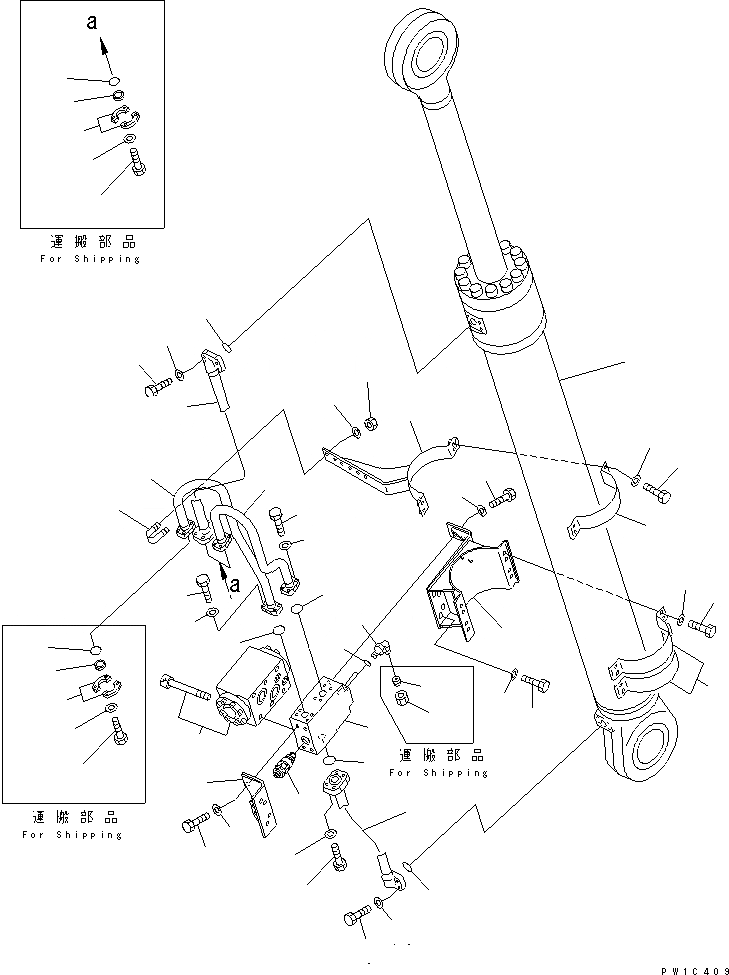 a

運搬部品
For Shipping

a

運搬部品
For Shipping

運搬部品
For Shipping

PW1C409