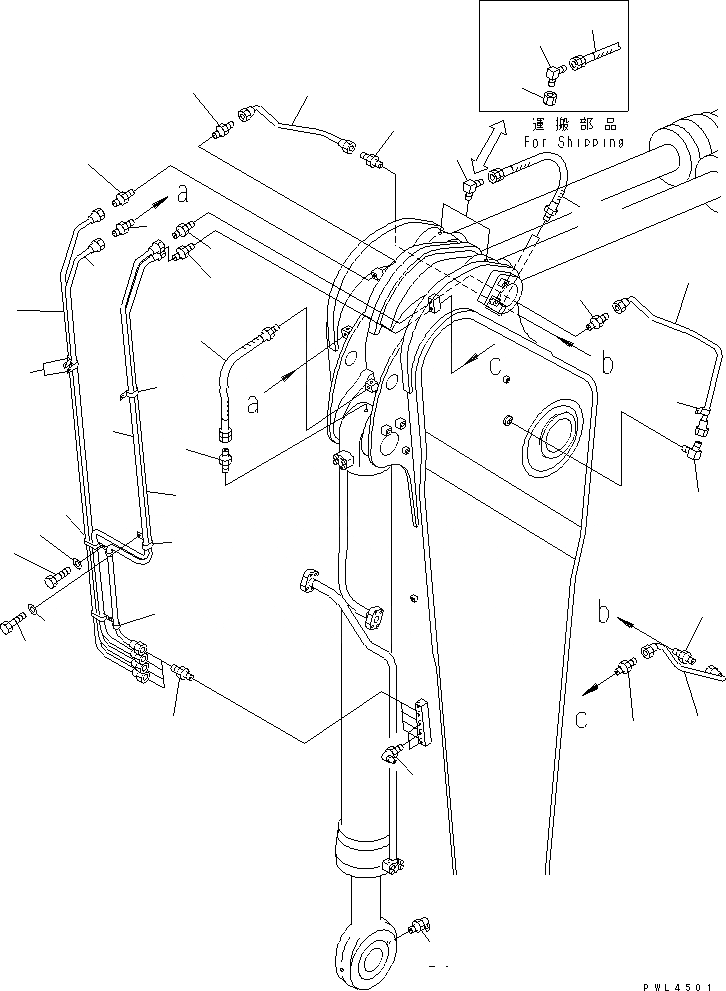 運搬部品
For Shipping

a

a

b

c

b

c

PWL4501