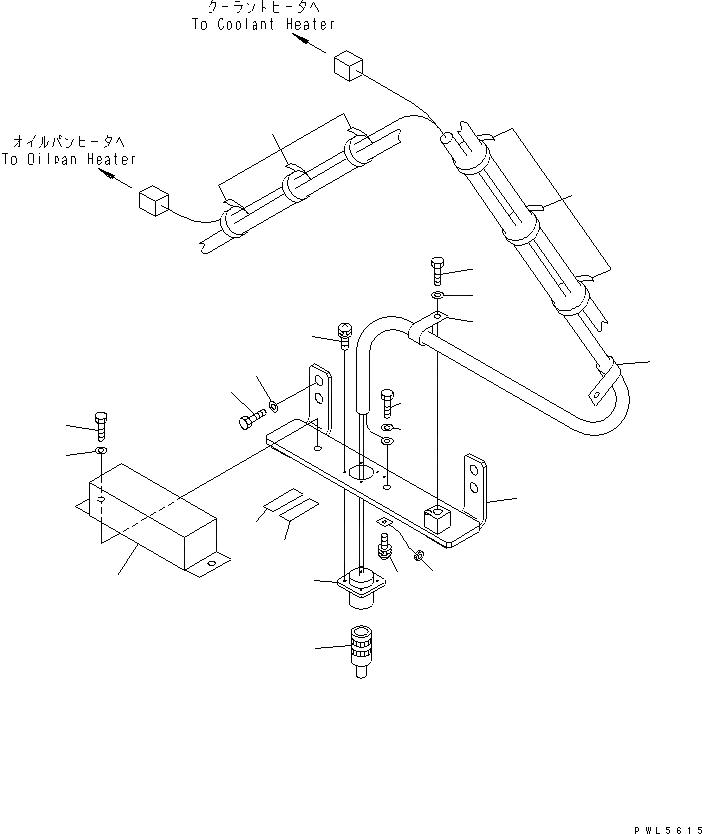 クーラントヒータへ
To Coolant Heater

オイルパンヒータへ
To Oilpan Heater

PWL5615