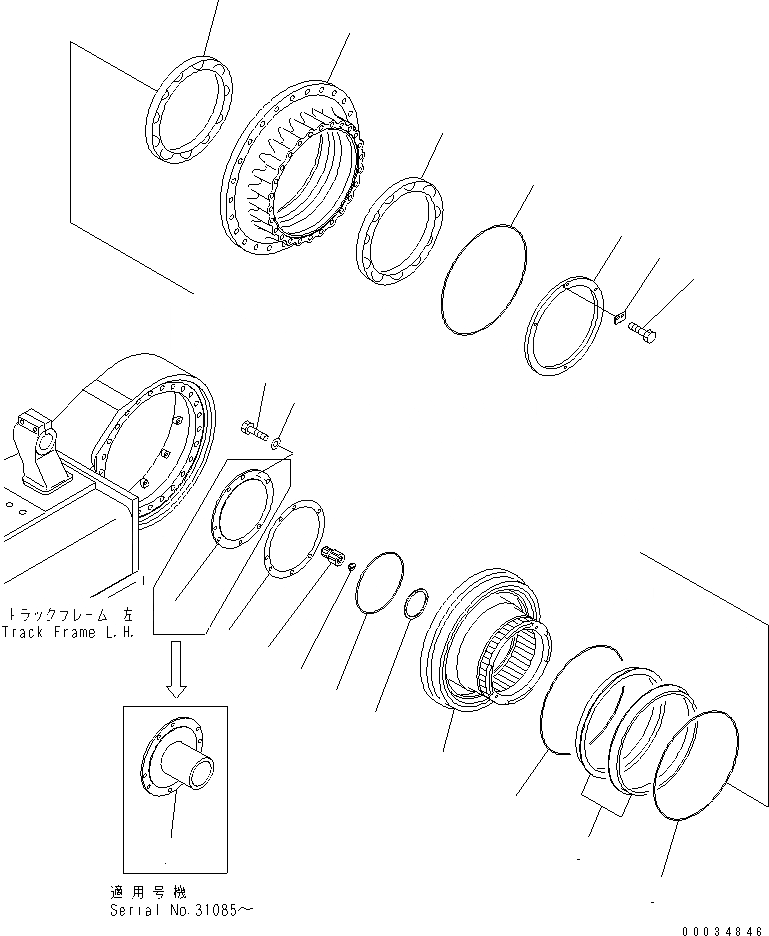 トラックフレーム 左
Track Frame L.H.

適用号機
Serial No.31085～

00034846