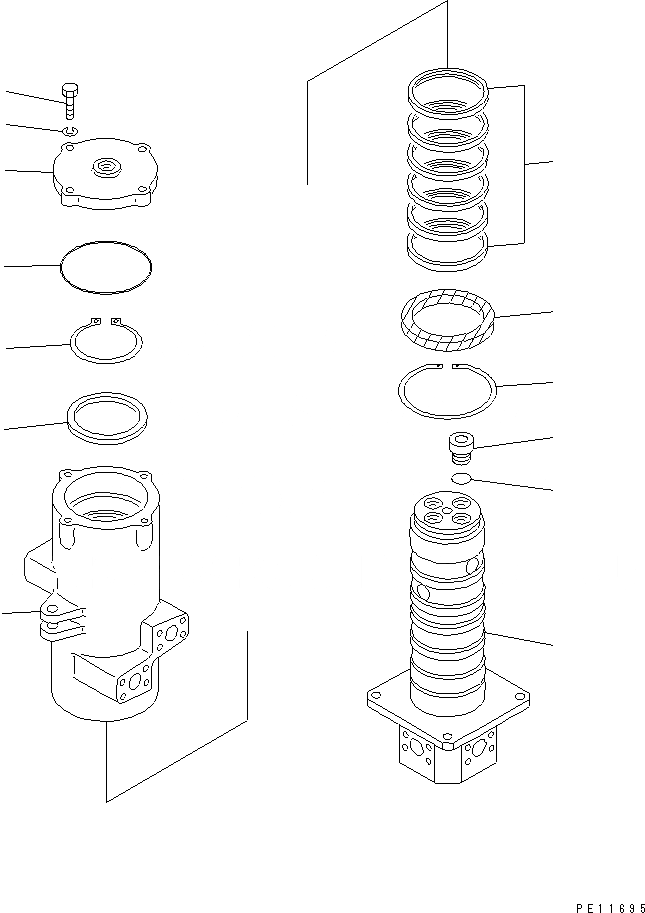 PE11695