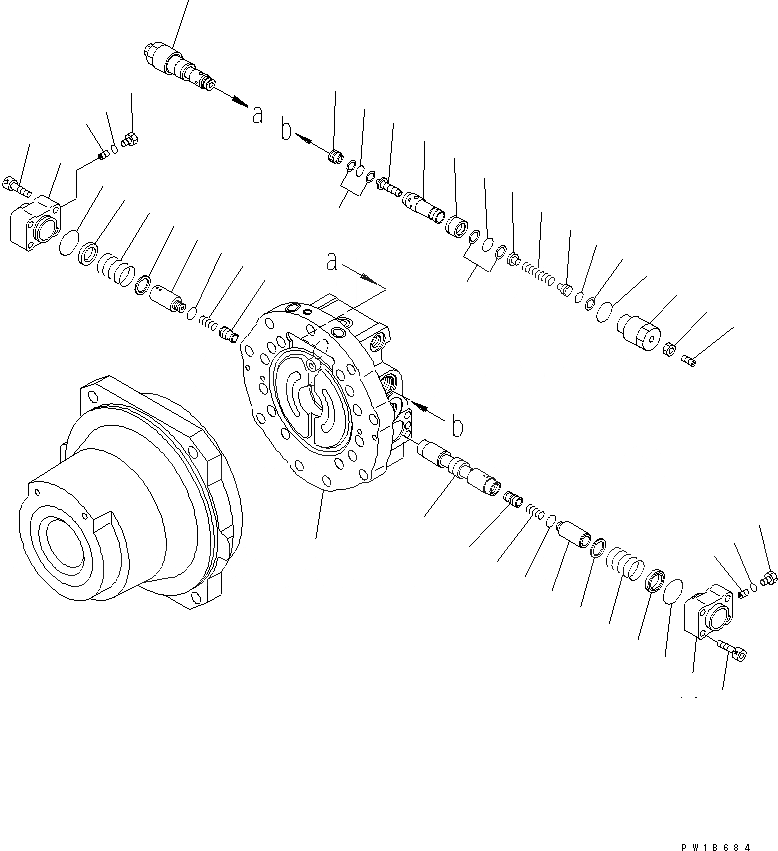 a
b
a
b
PW18684