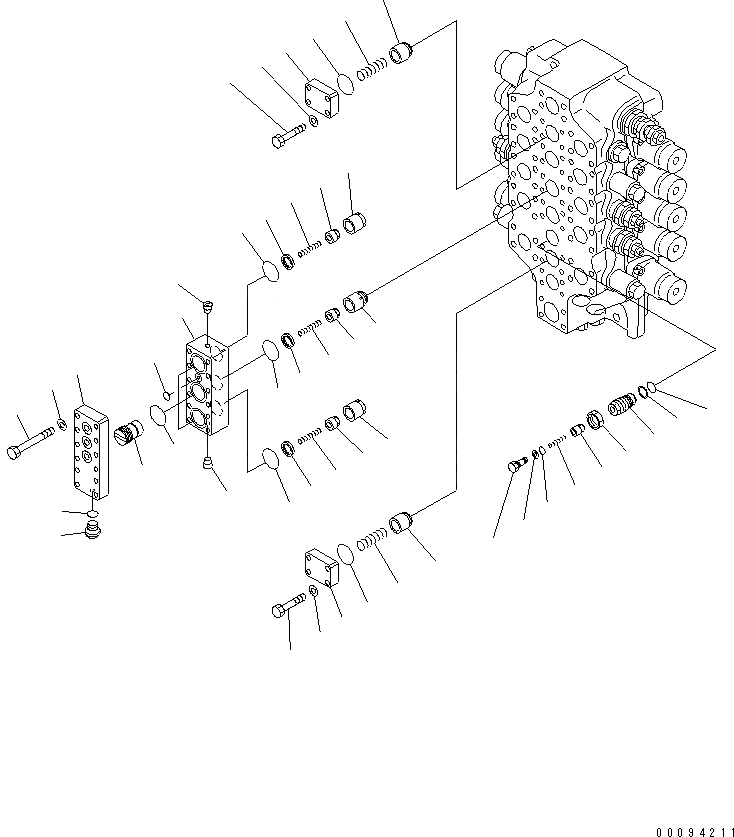 00094211