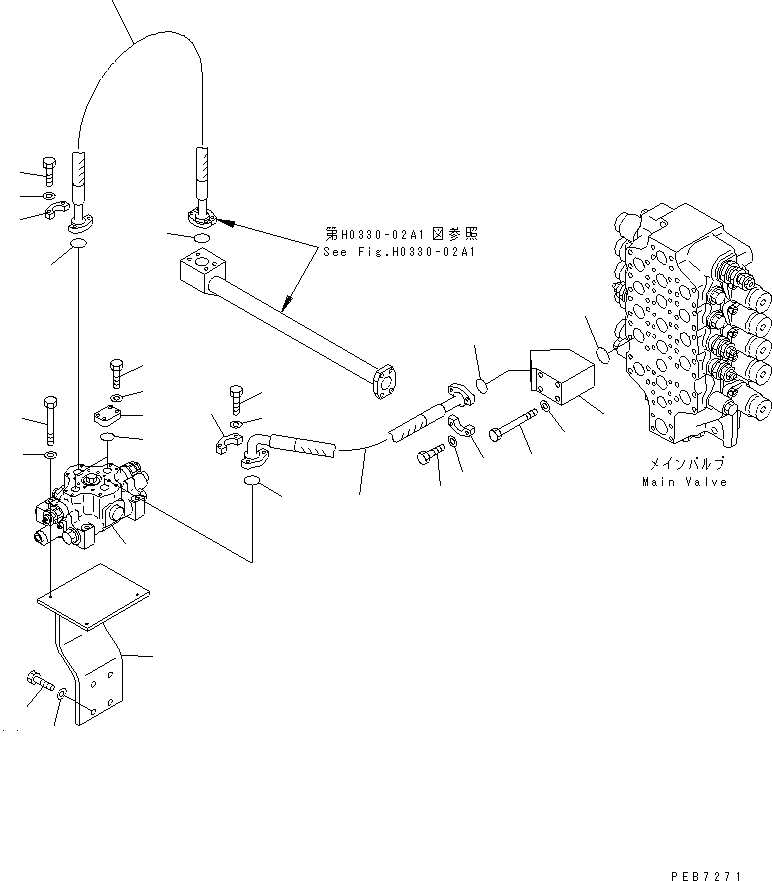 第H0330-02A1図参照
See Fig.H0330-02A1

メインバルブ
Main Valve

PEB7271