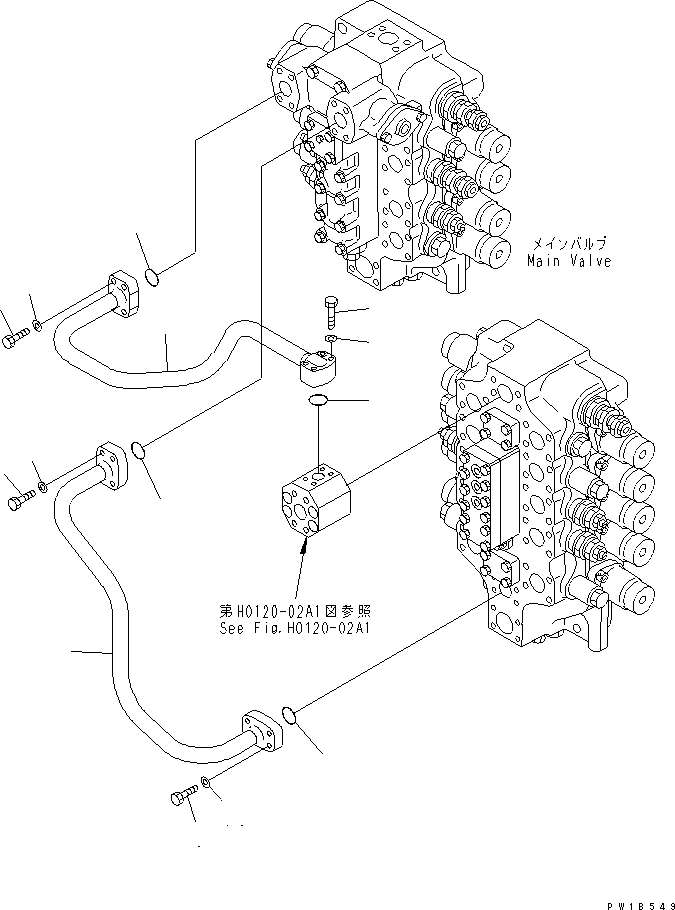 メインバルブ
Main Valve

第H0120-02A1図参照
See Fig.H0120-02A1

PW18549