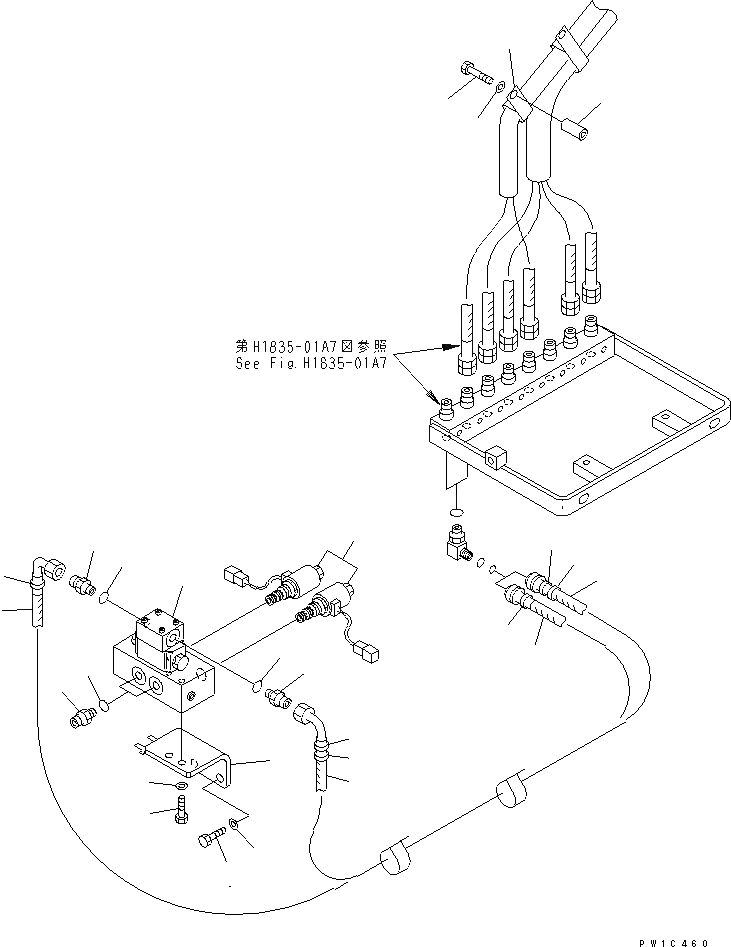 第H1835-01A7図参照
See Fig.H1835-01A7

PW1C460