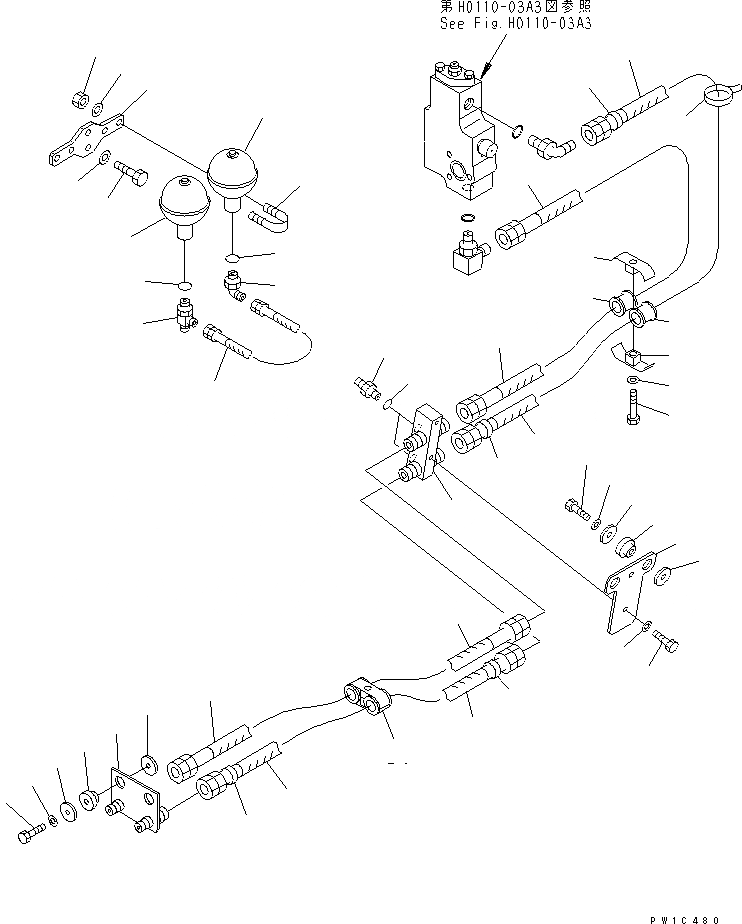 第H0110-03A3図参照
See Fig.H0110-03A3

PW1C480