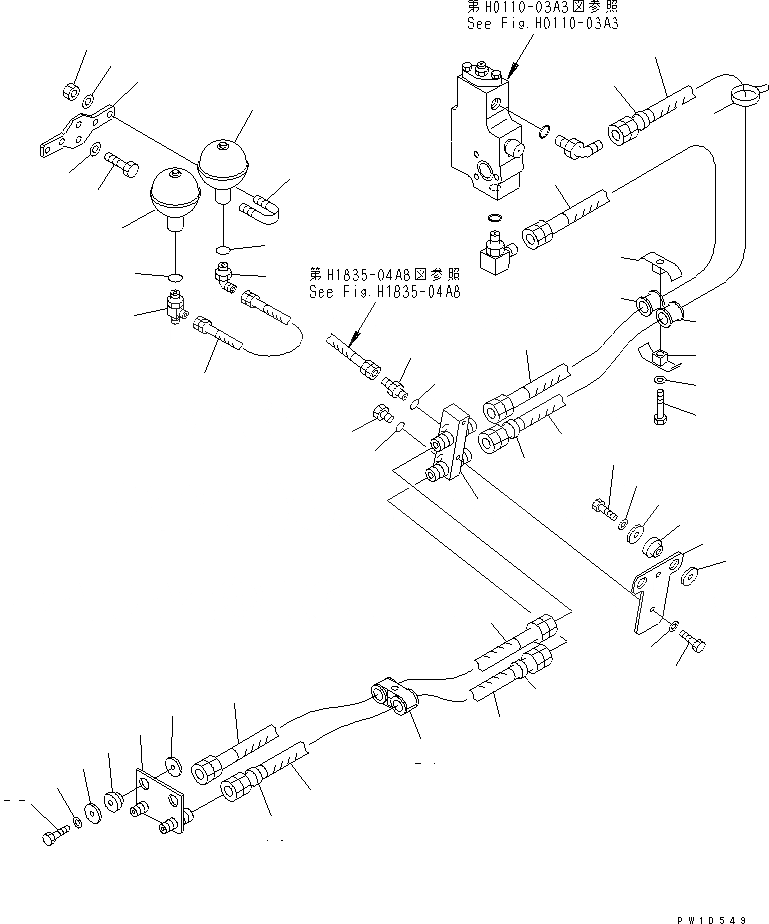 第H0110-03A3図参照
See Fig.H0110-03A3

第H1835-04A8図参照
See Fig.H1835-04A8

PW10549