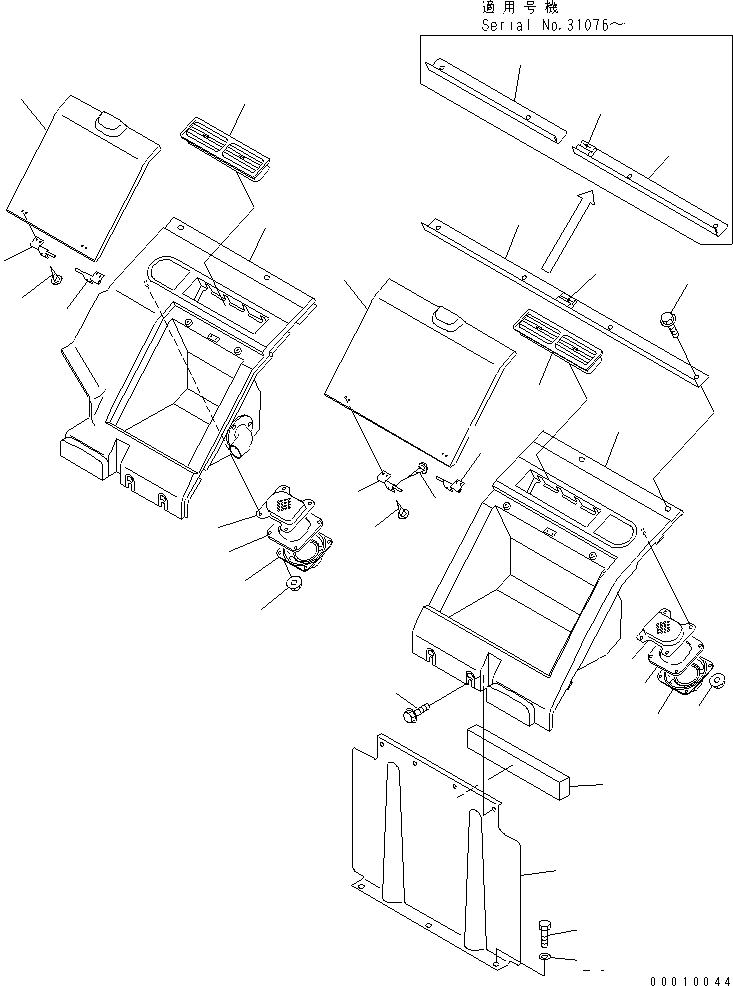 適用号機
Serial No.31076～

00010044