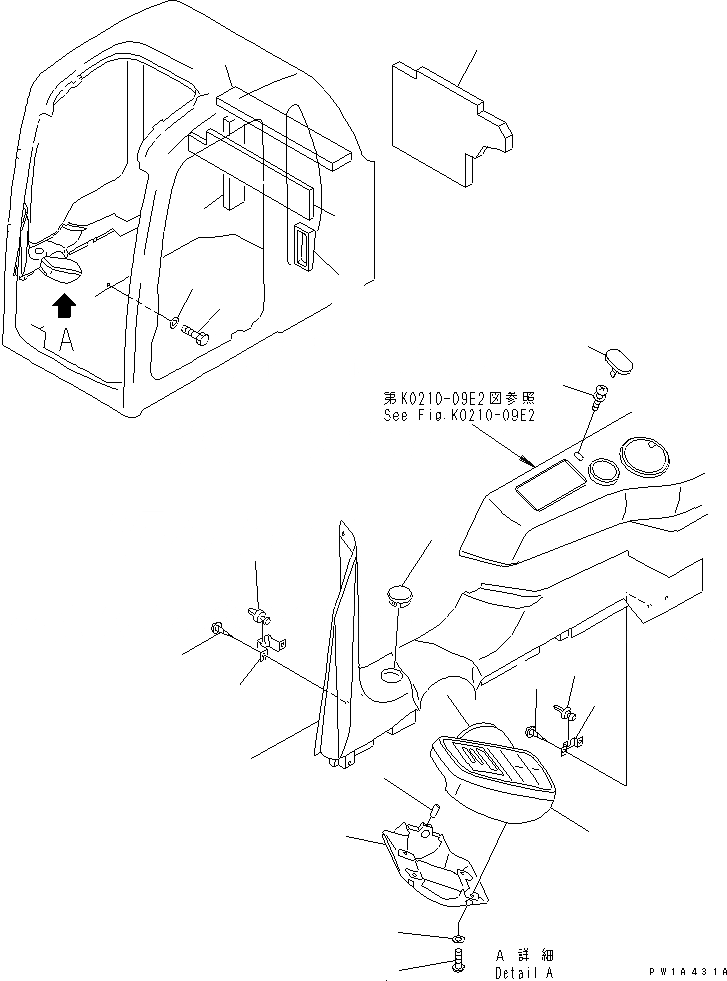 A

第K0210-09E2図参照
See Fig.K0210-09E2

A 詳細
Detail A

PW1A431A