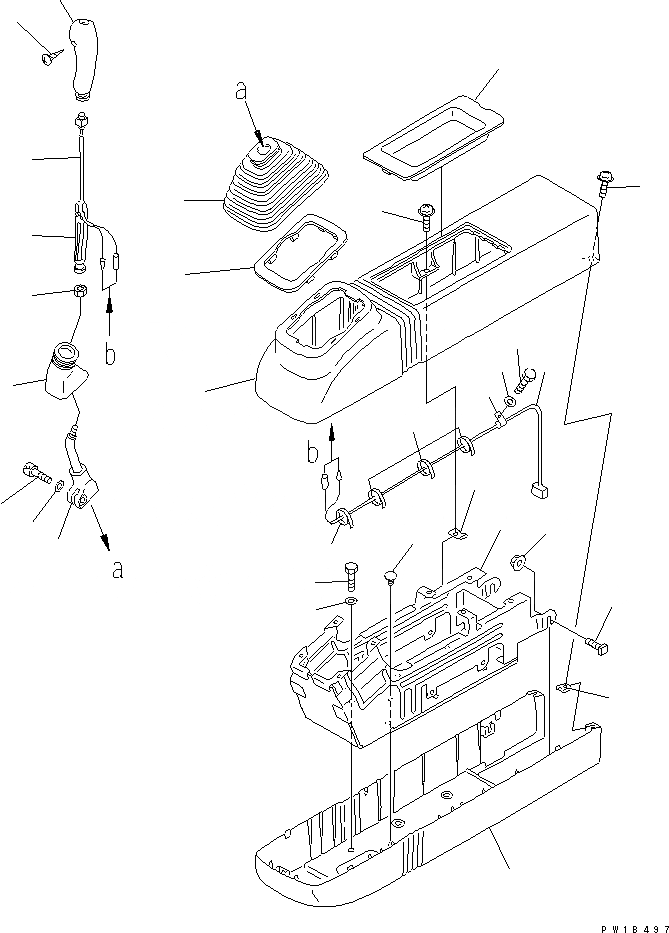 a
b
b
a
PW18497