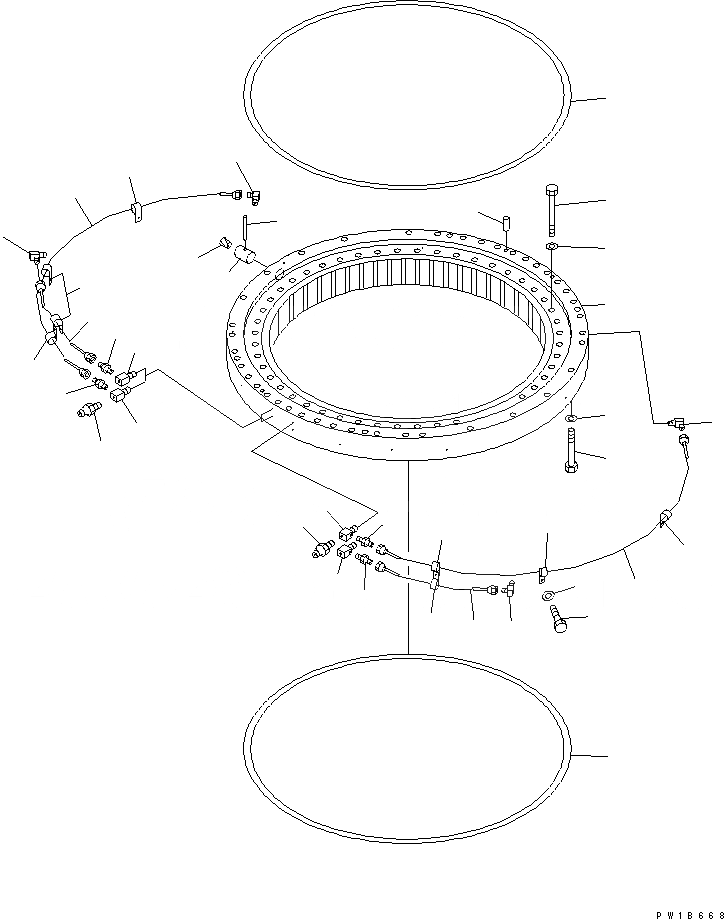 PW1B668