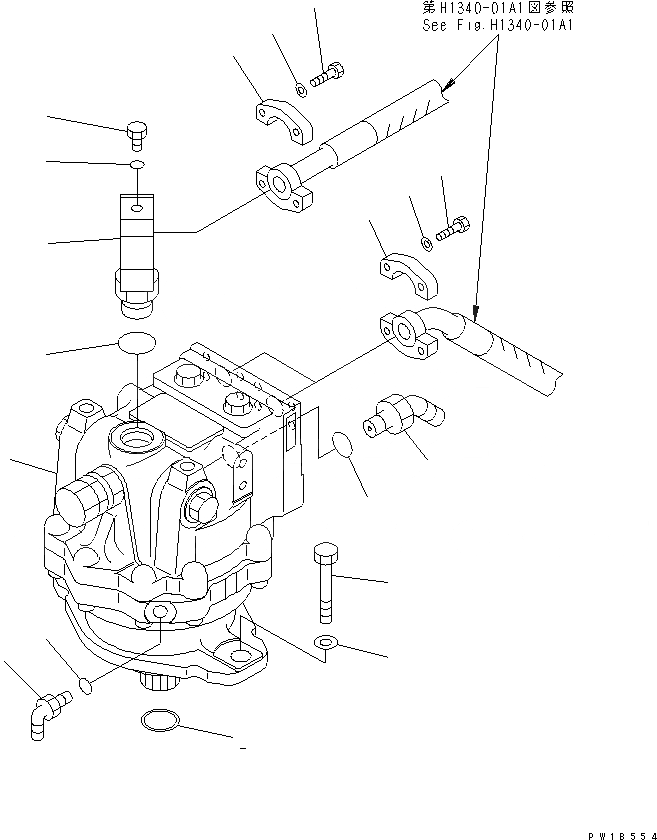 第H1340-01A1図参照
See Fig.H1340-01A1

PW1B554