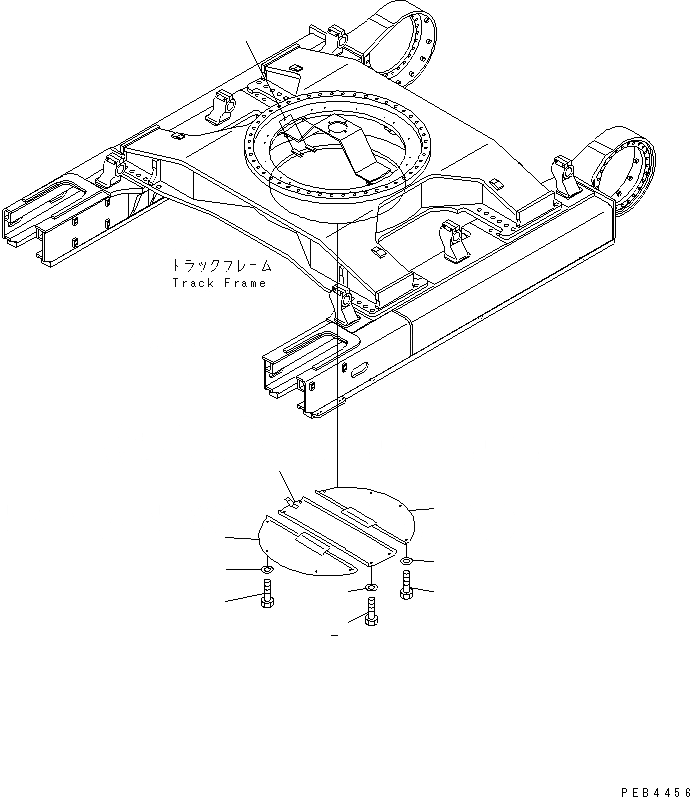 トラックフレーム
Track Frame

PEB4456