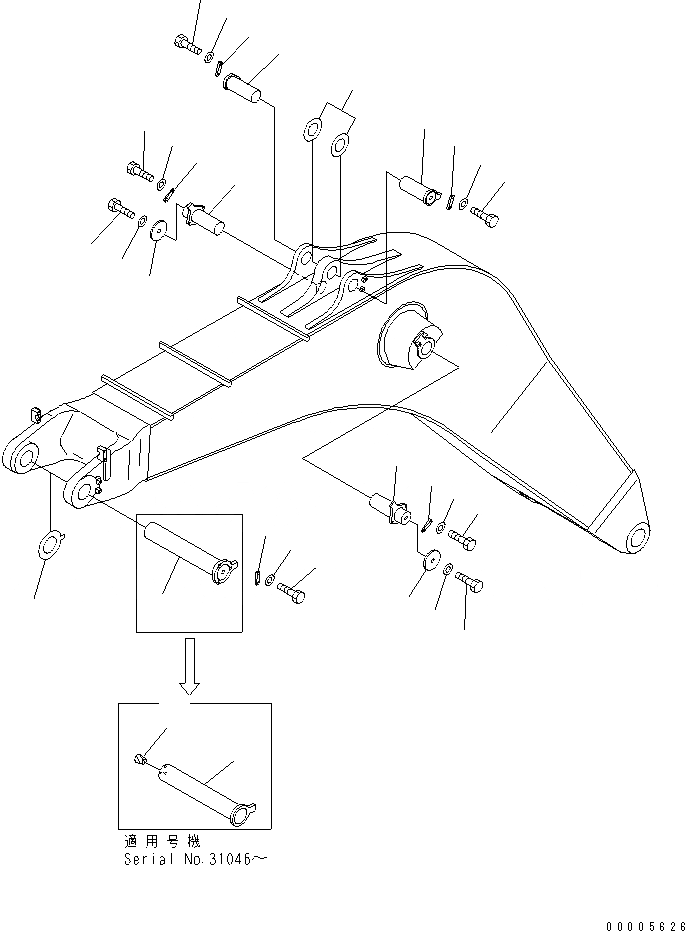 適用号機
Serial No.31046～

00005626