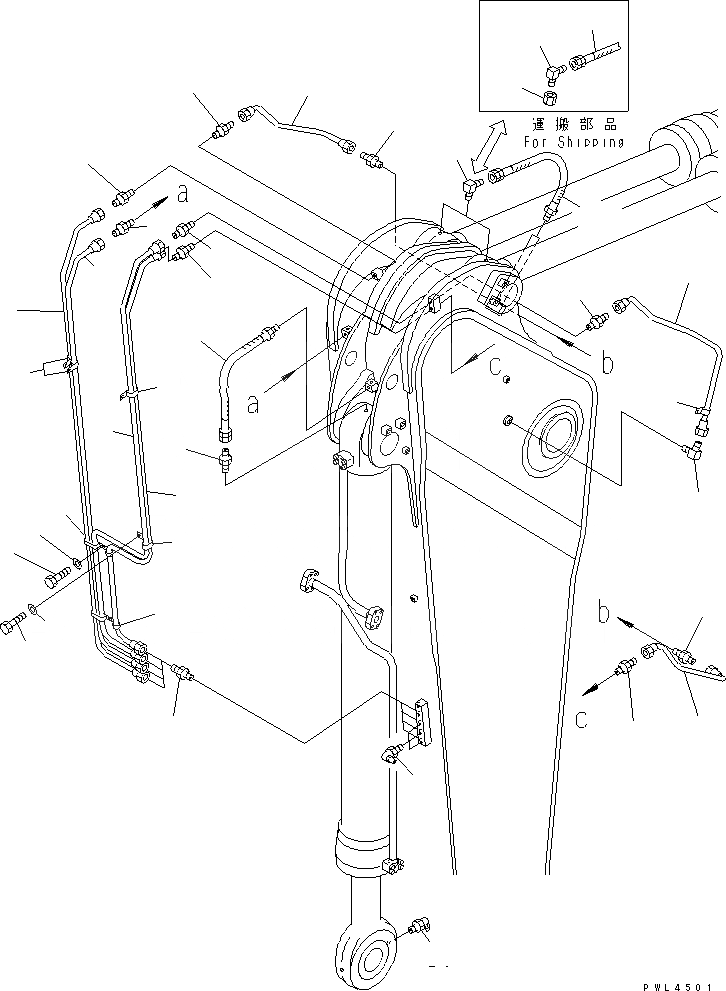 運搬部品
For Shipping

a

a

b

c

b

c

PWL4501