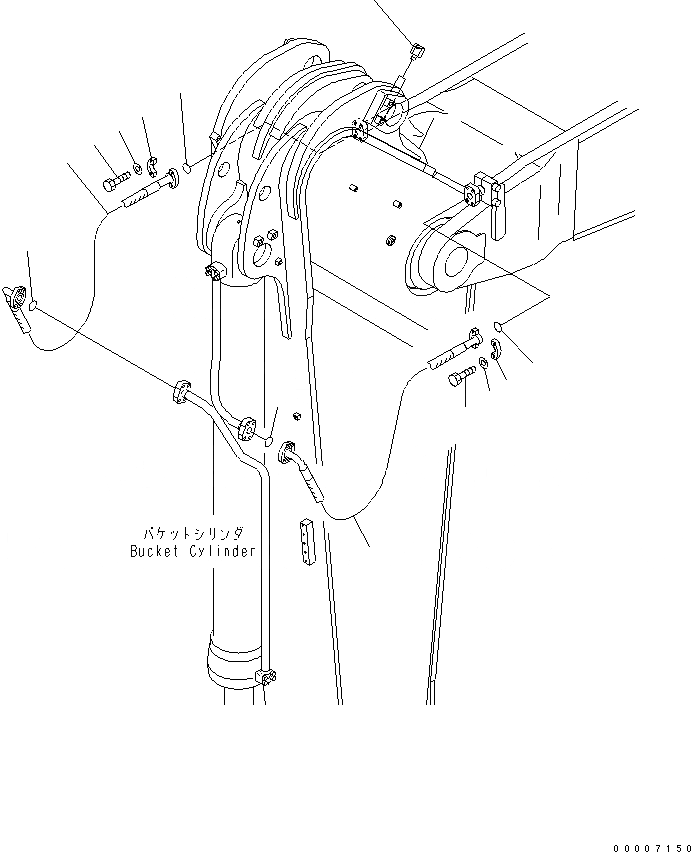 バケットシリンダ
Bucket Cylinder

00007150