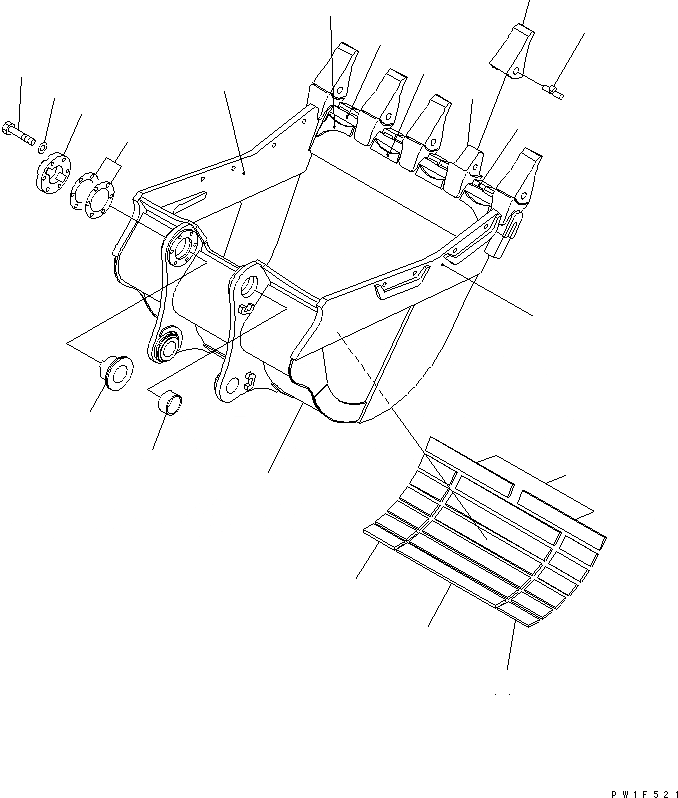 PW1F521