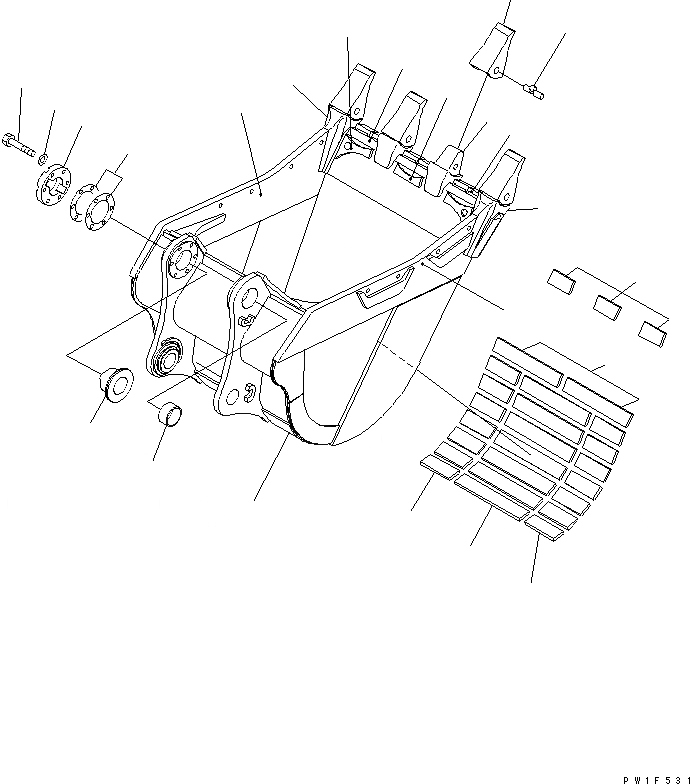 PW1F531