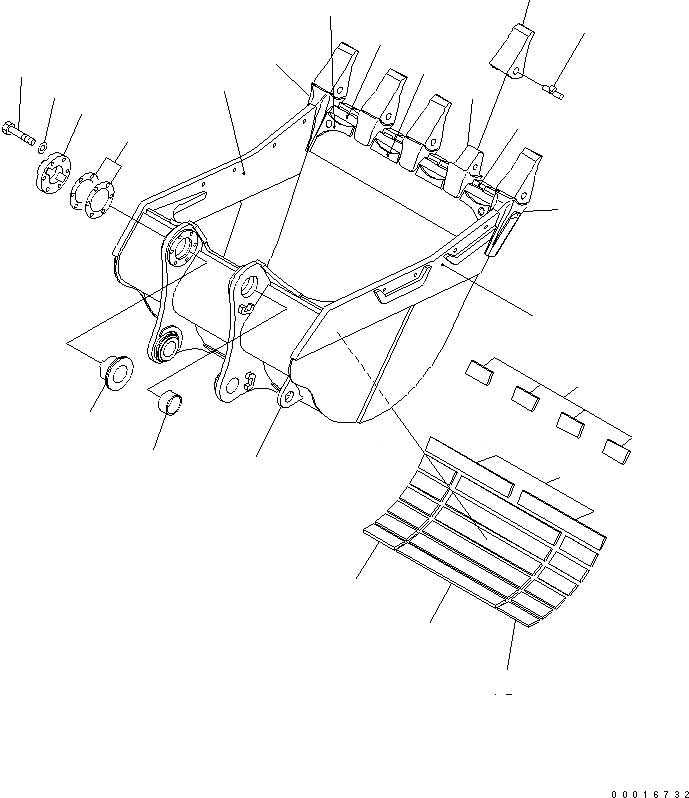 00016732