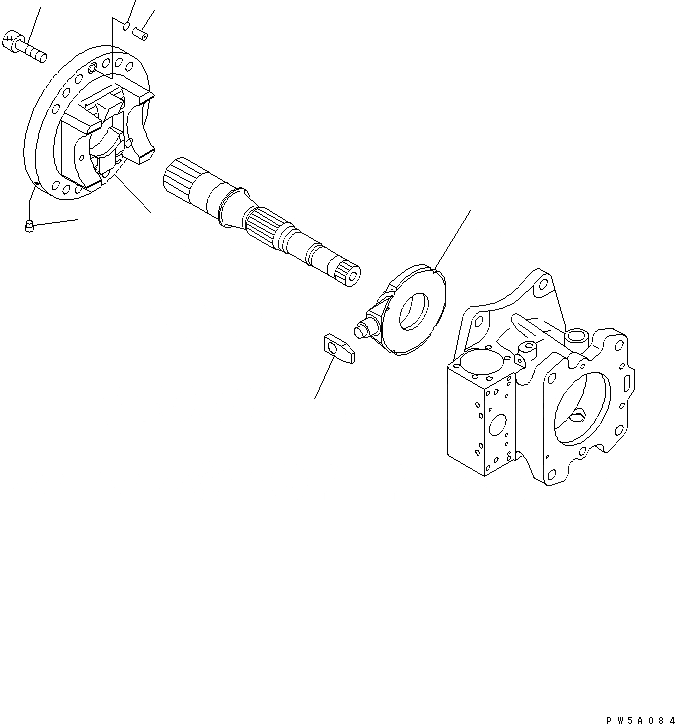 PW5A084