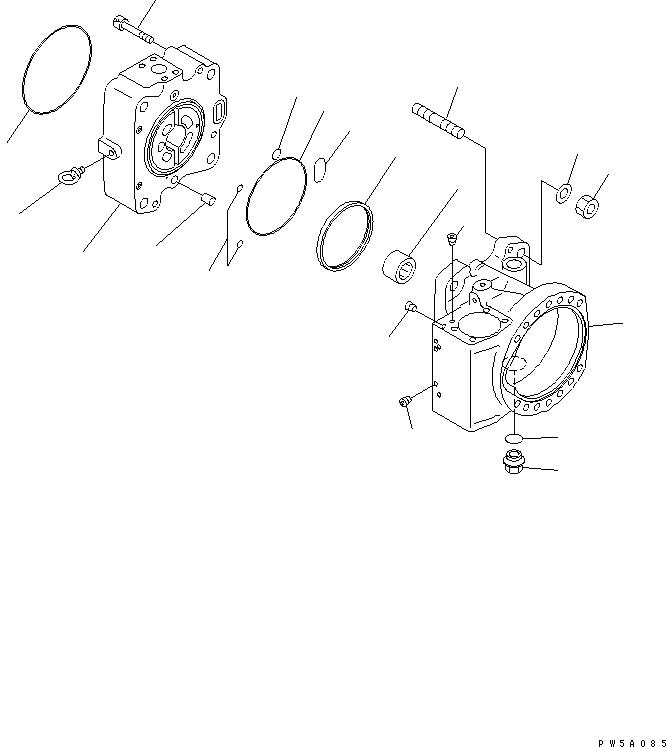 PW5A085