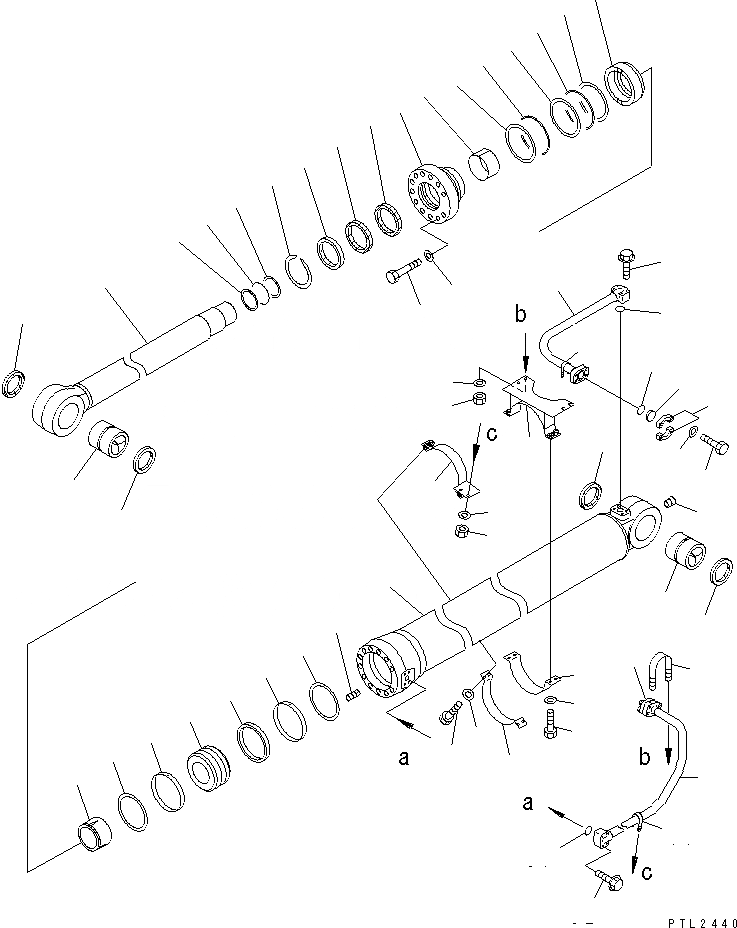 b
c
a
b
a
c
PTL2440