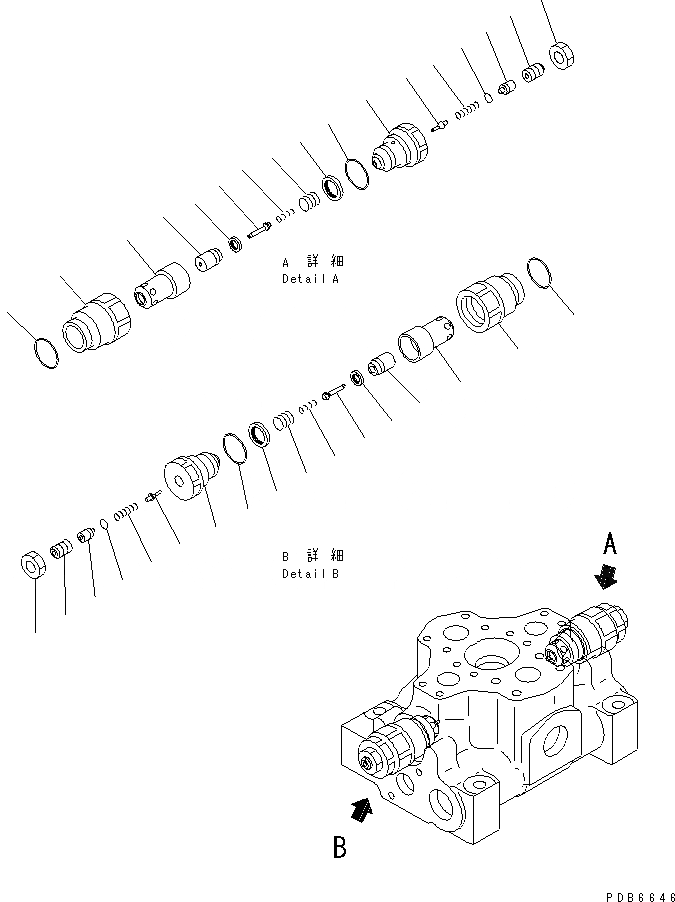 A 詳 細
Detail A

B 詳 細
Detail B

A

B

PDB6646