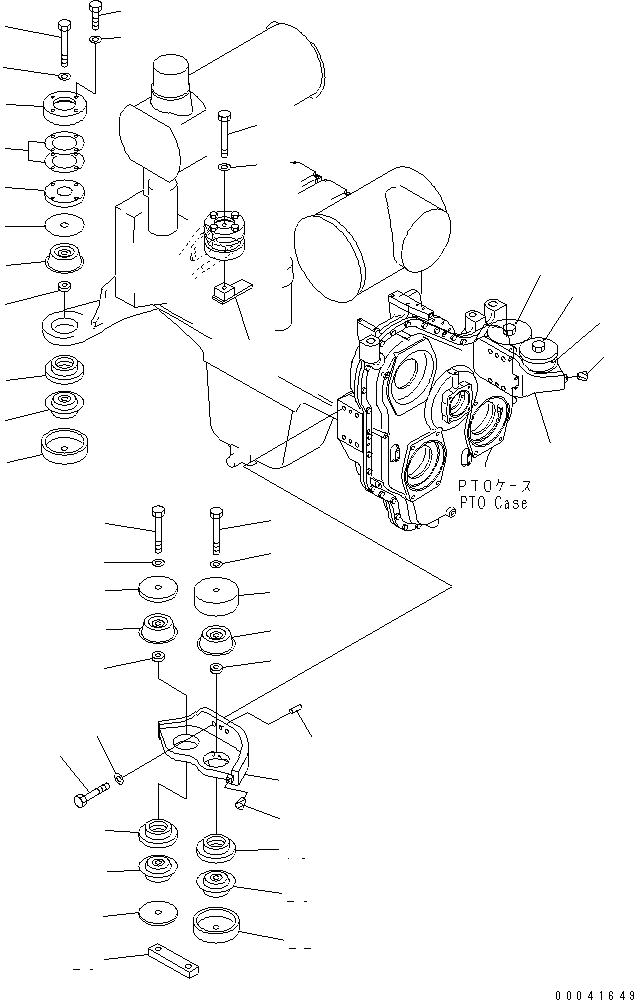 PTOケース
PTO Case

00041649