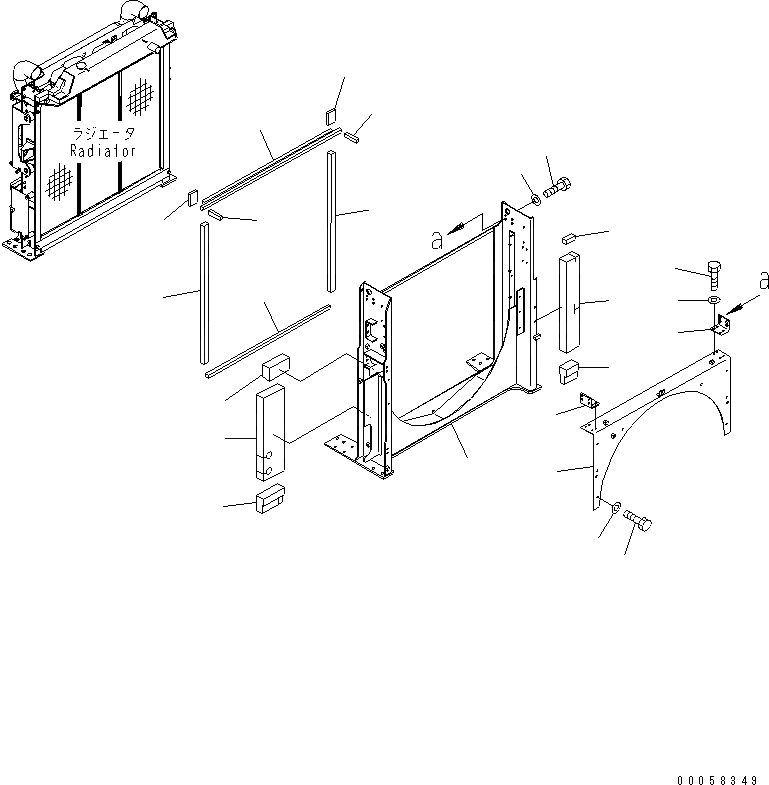 ラジエータ
Radiator

a

a

00058349