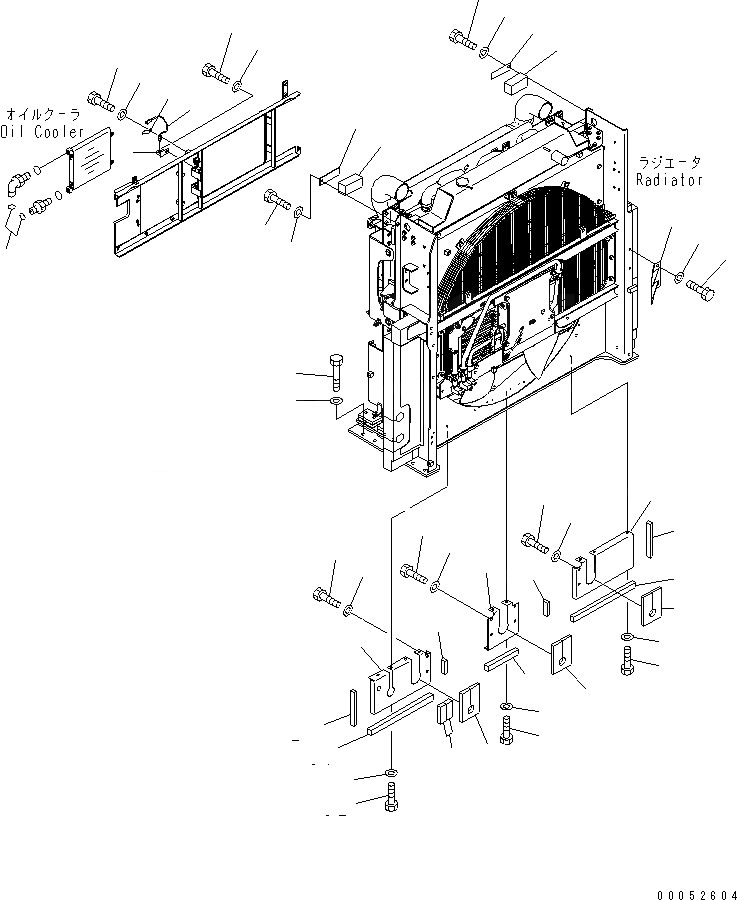 オイルクーラ
Oil Cooler

ラジエータ
Radiator

00052604