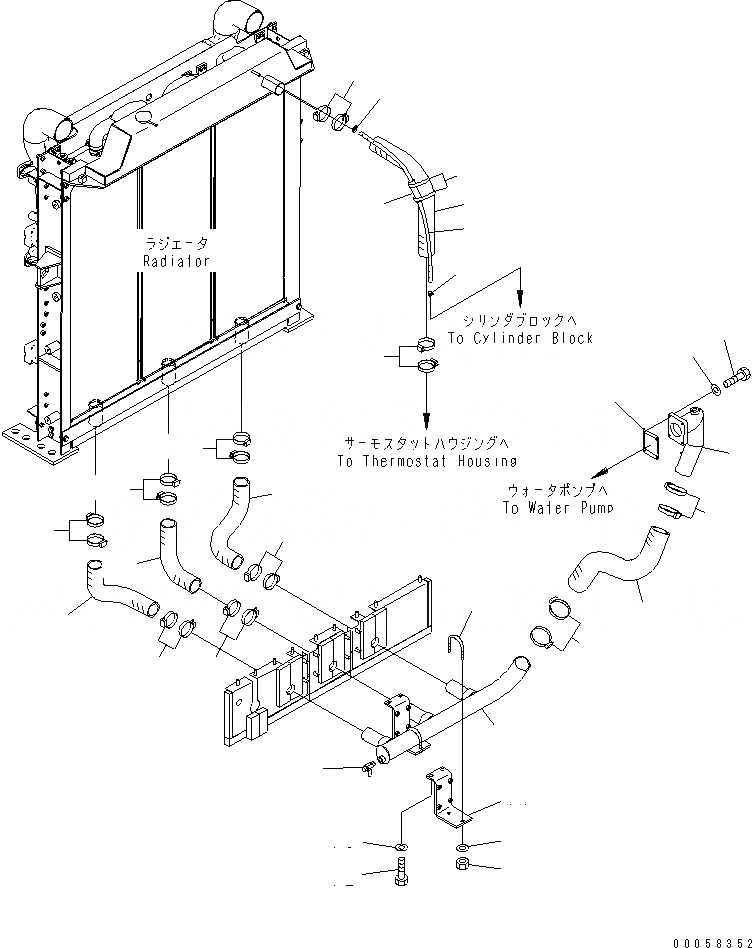 ラジエータ
Radiator

シリンダブロックへ
To Cylinder Block

サーモスタットハウジングへ
To Thermostat Housing

ウォータポンプへ
To Water Pump

00058352