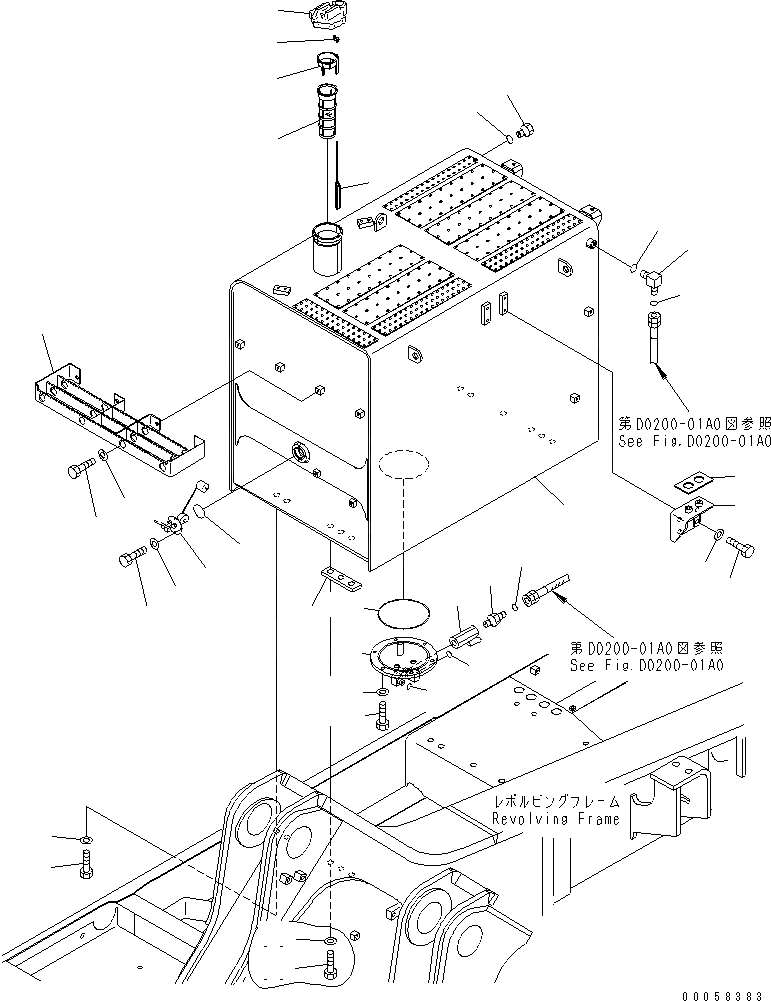 第D0200-01A0図参照
See Fig.D0200-01A0

第D0200-01A0図参照
See Fig.D0200-01A0

レボルビングフレーム
Revolving Frame

00058383