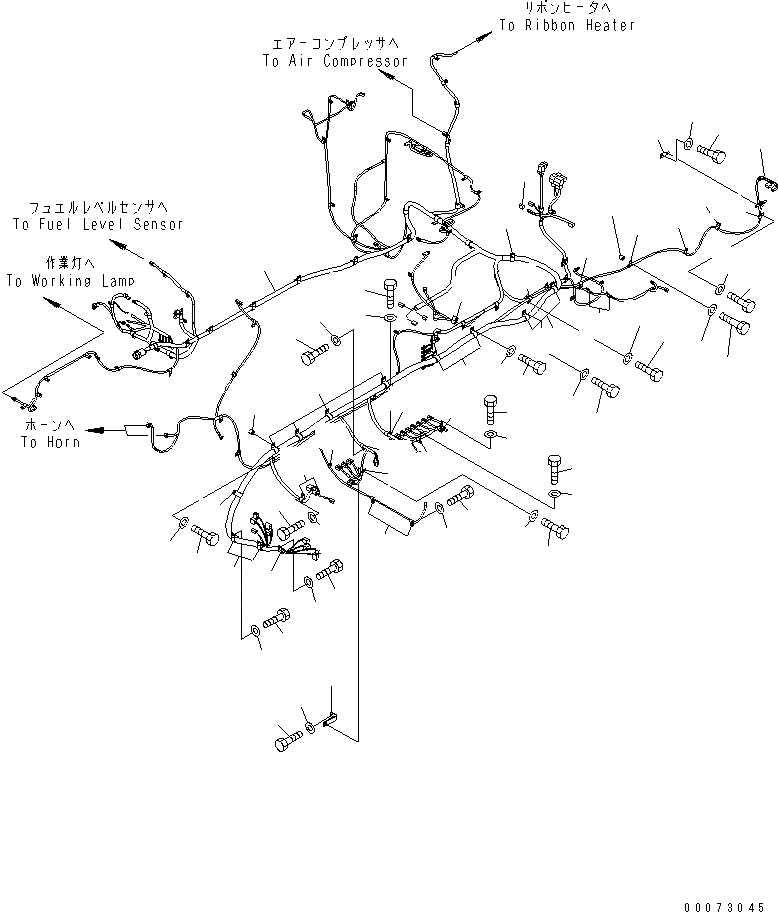 リボンヒータへ
To Ribbon Heater

エアーコンプレッサへ
To Air Compressor

フュエルレベルセンサへ
To Fuel Level Sensor

作業灯へ
To Working Lamp

ホーンへ
To Horn

00073045